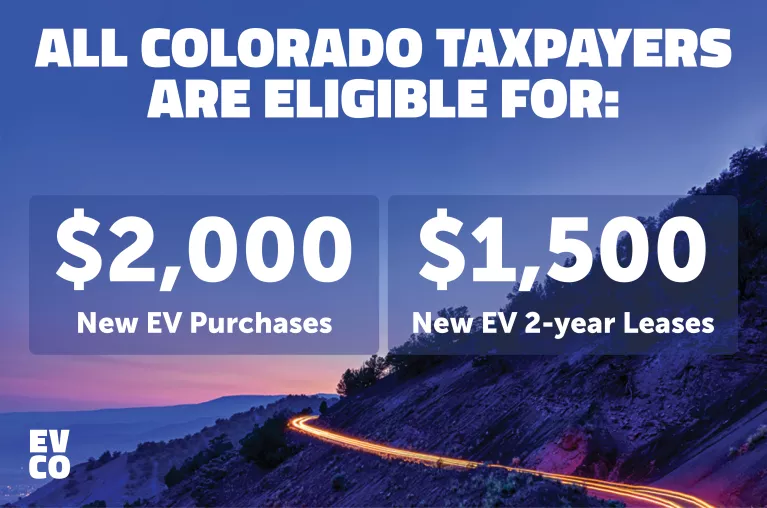 ALL COLORADO TAXPAYERS ARE ELIGIBLE FOR:

$2,000
New EV Purchases

$1,500
New EV 2-year Leases

EV
CO