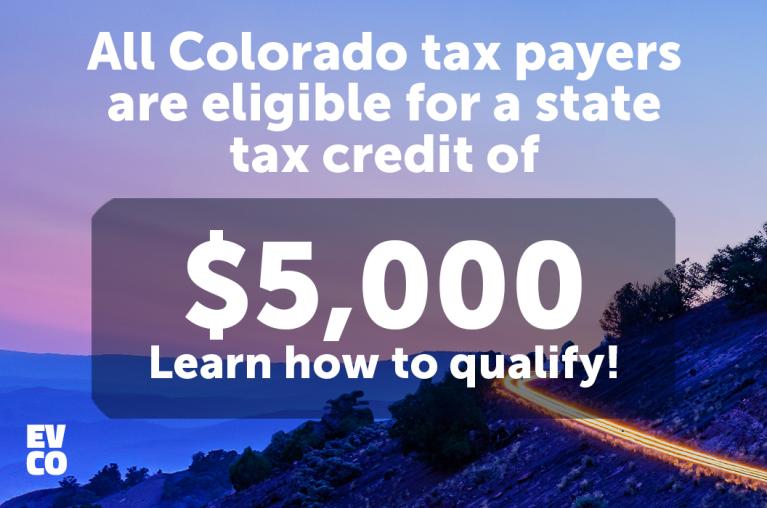 All Colorado tax payers are eligible for a state tax credit of

$5,000

Learn how to qualify!

EV
CO